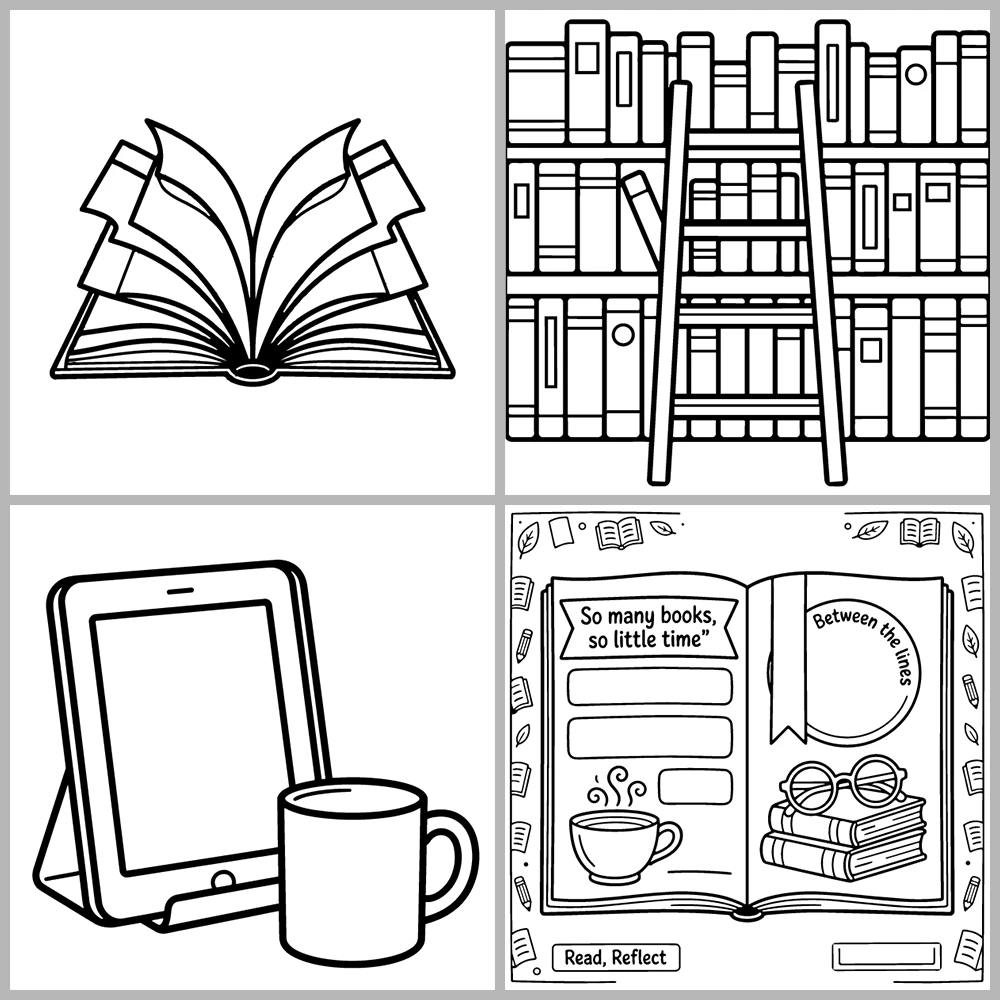 So many books, so little time"

Between the lines

Read, Reflect